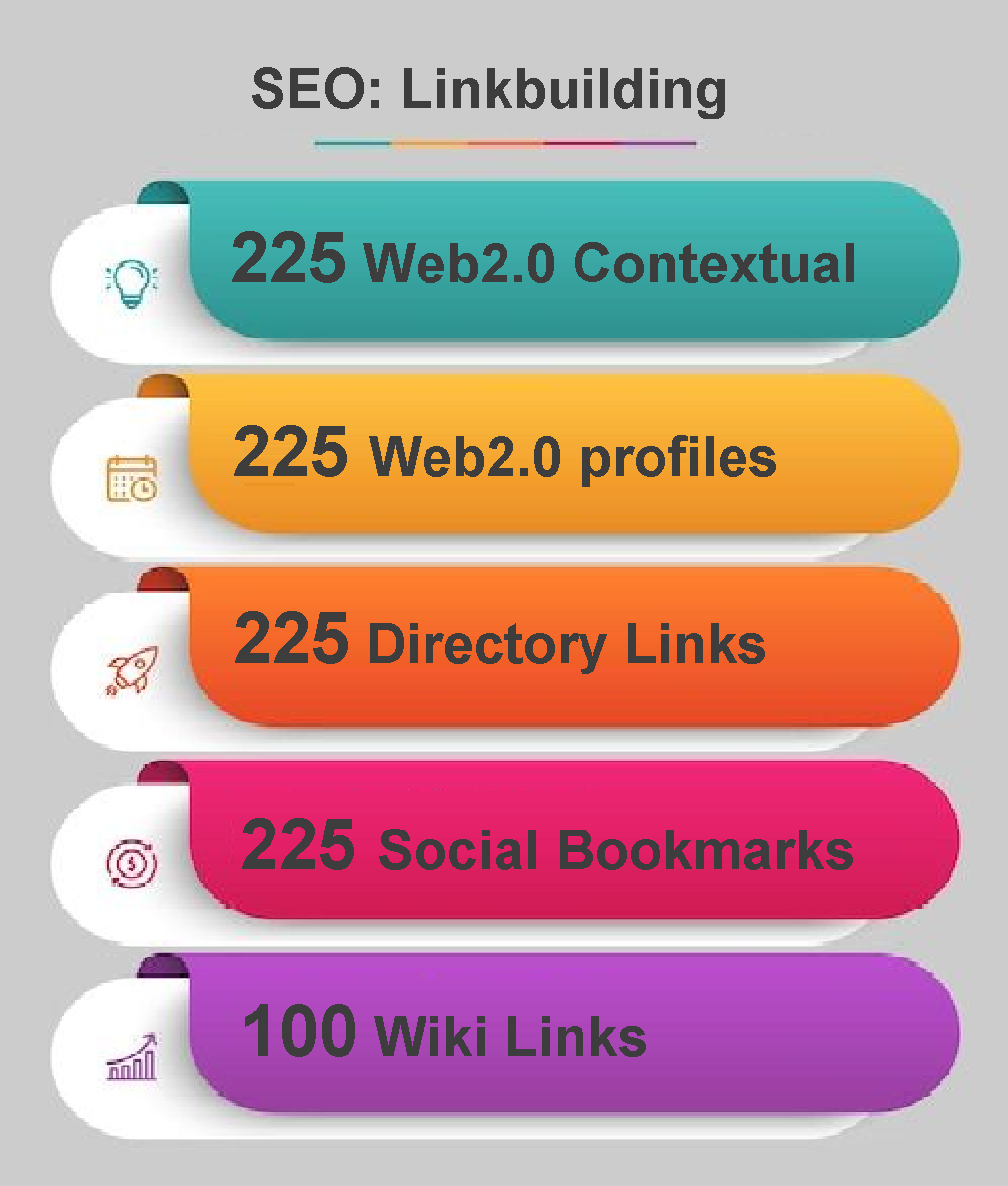 SEO: Linkbuilding

225 Web2.0 Contextual

225 Web2.0 profiles

225 Directory Links

225 Social Bookmarks

100 Wiki Links